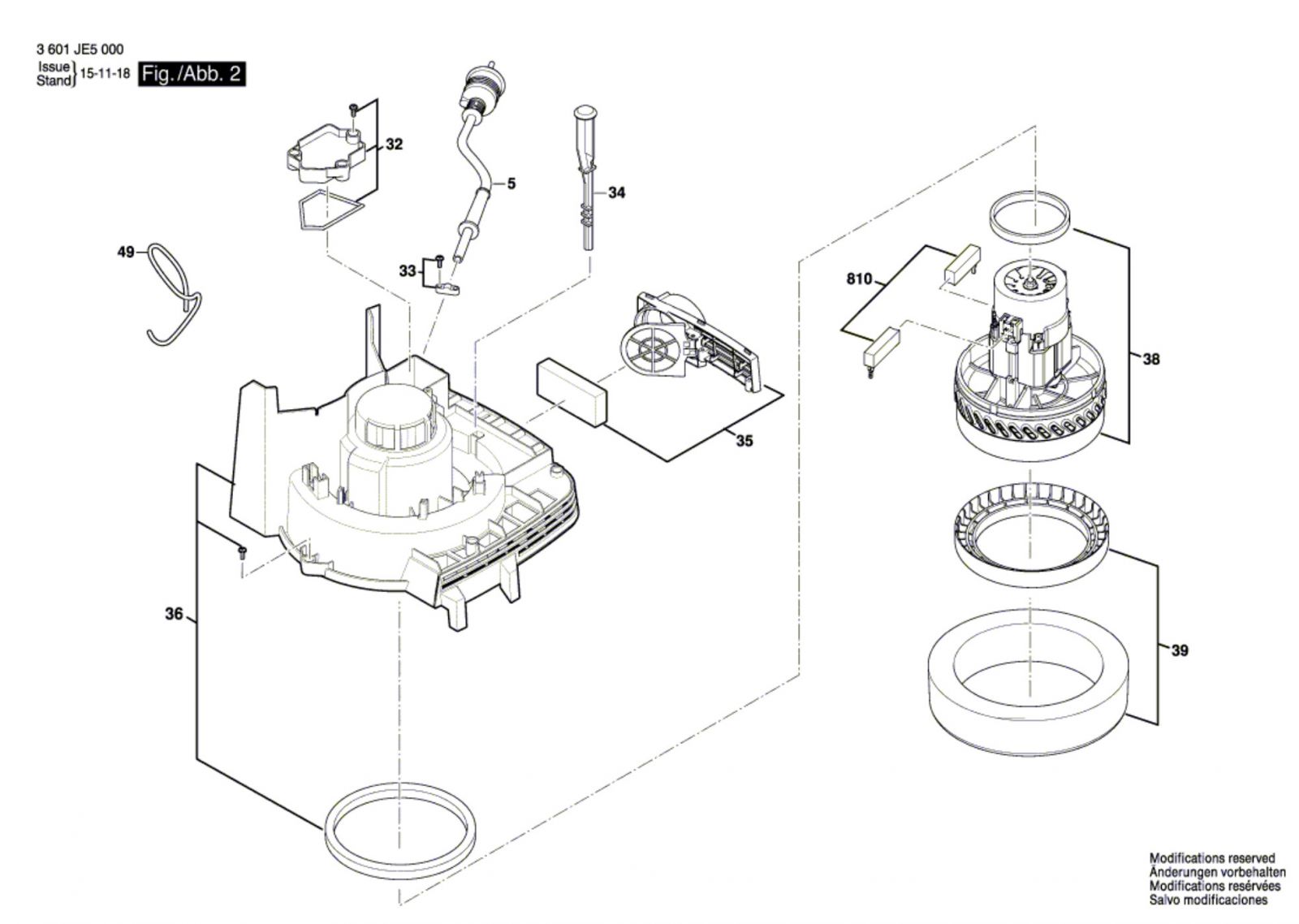 3 601 JE5 000
Issue
Stand 15-11-18 Fig./Abb. 2

32
5
34
49
33
810
38
35
36
39

Modifications reserved
Änderungen vorbehalten
Modifications resérvées
Salvo modificaciones